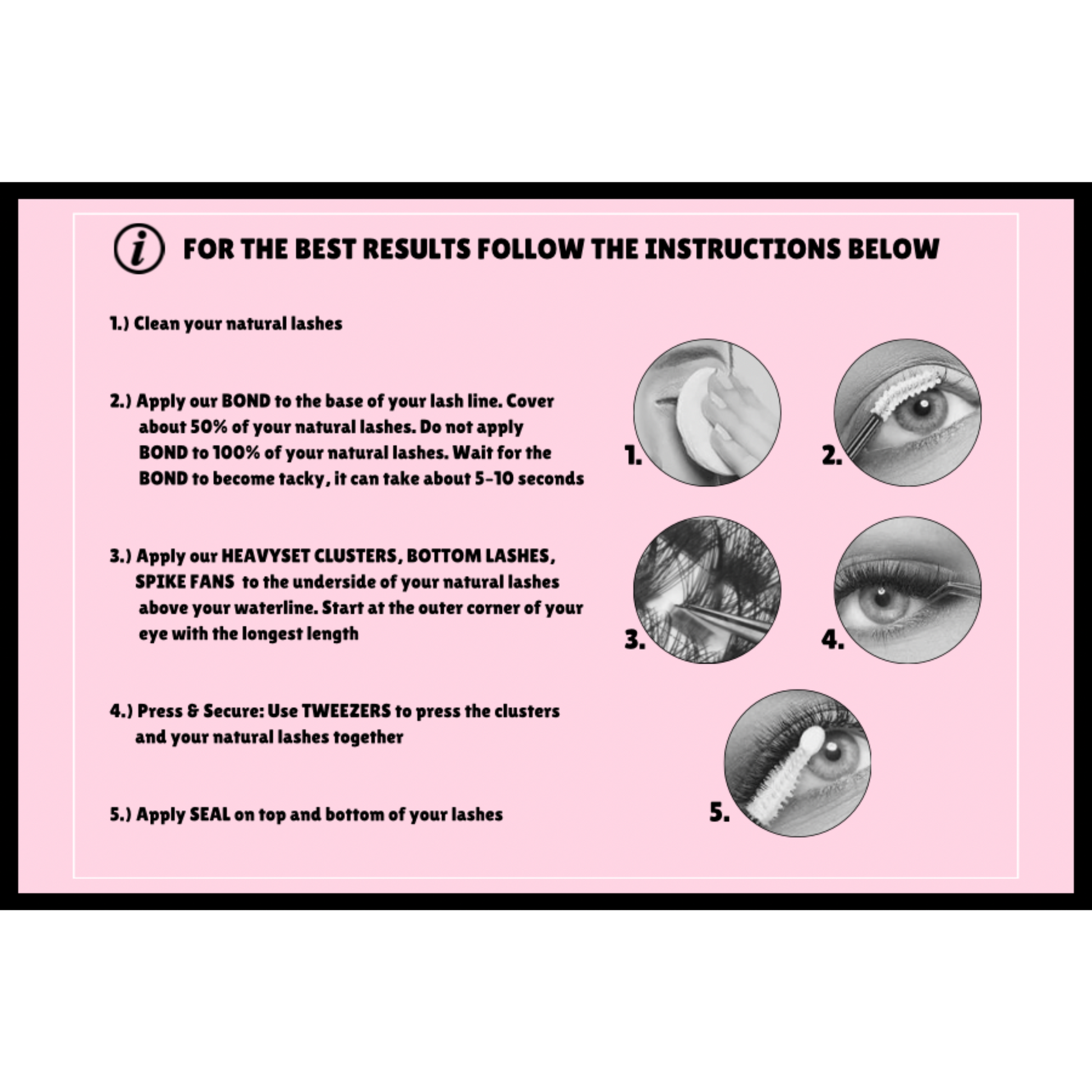 i FOR THE BEST RESULTS FOLLOW THE INSTRUCTIONS BELOW

1.) Clean your natural lashes

2.) Apply our BOND to the base of your lash line. Cover about 50% of your natural lashes. Do not apply BOND to 100% of your natural lashes. Wait for the BOND to become tacky, it can take about 5-10 seconds

3.) Apply our HEAVYSET CLUSTERS, BOTTOM LASHES, SPIKE FANS to the underside of your natural lashes above your waterline. Start at the outer corner of your eye with the longest length

4.) Press & Secure: Use TWEEZERS to press the clusters and your natural lashes together

5.) Apply SEAL on top and bottom of your lashes

1.

2.

3.

4.

5.